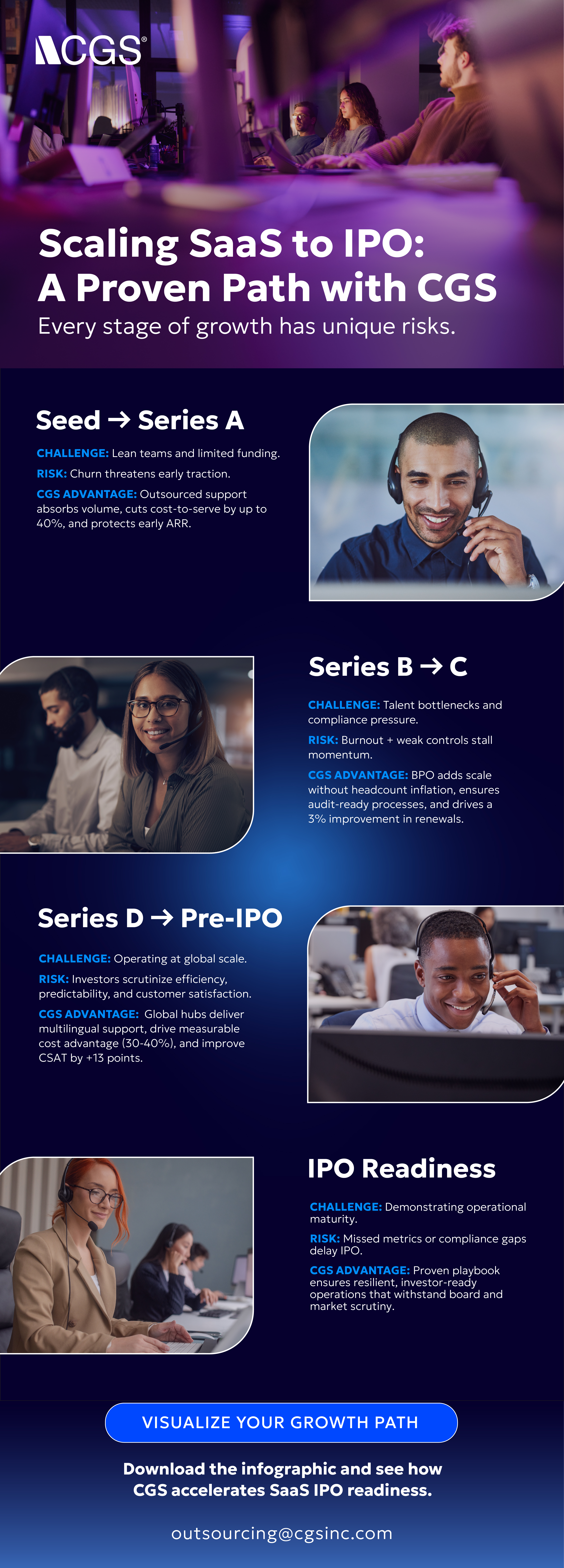 CGS®

Scaling SaaS to IPO: A Proven Path with CGS

Every stage of growth has unique risks.

Seed → Series A

CHALLENGE: Lean teams and limited funding.

RISK: Churn threatens early traction.

CGS ADVANTAGE: Outsourced support absorbs volume, cuts cost-to-serve by up to 40%, and protects early ARR.

Series B → C

CHALLENGE: Talent bottlenecks and compliance pressure.

RISK: Burnout + weak controls stall momentum.

CGS ADVANTAGE: BPO adds scale without headcount inflation, ensures audit-ready processes, and drives a 3% improvement in renewals.

Series D → Pre-IPO

CHALLENGE: Operating at global scale.

RISK: Investors scrutinize efficiency, predictability, and customer satisfaction.

CGS ADVANTAGE: Global hubs deliver multilingual support, drive measurable cost advantage (30-40%), and improve CSAT by +13 points.

IPO Readiness

CHALLENGE: Demonstrating operational maturity.

RISK: Missed metrics or compliance gaps delay IPO.

CGS ADVANTAGE: Proven playbook ensures resilient, investor-ready operations that withstand board and market scrutiny.

VISUALIZE YOUR GROWTH PATH

Download the infographic and see how CGS accelerates SaaS IPO readiness.

outsourcing@cgsinc.com