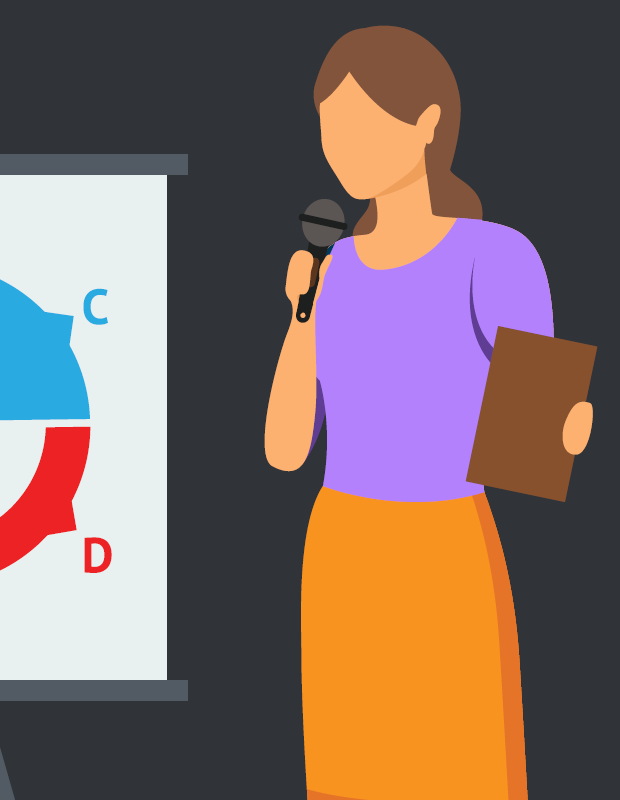 C

D